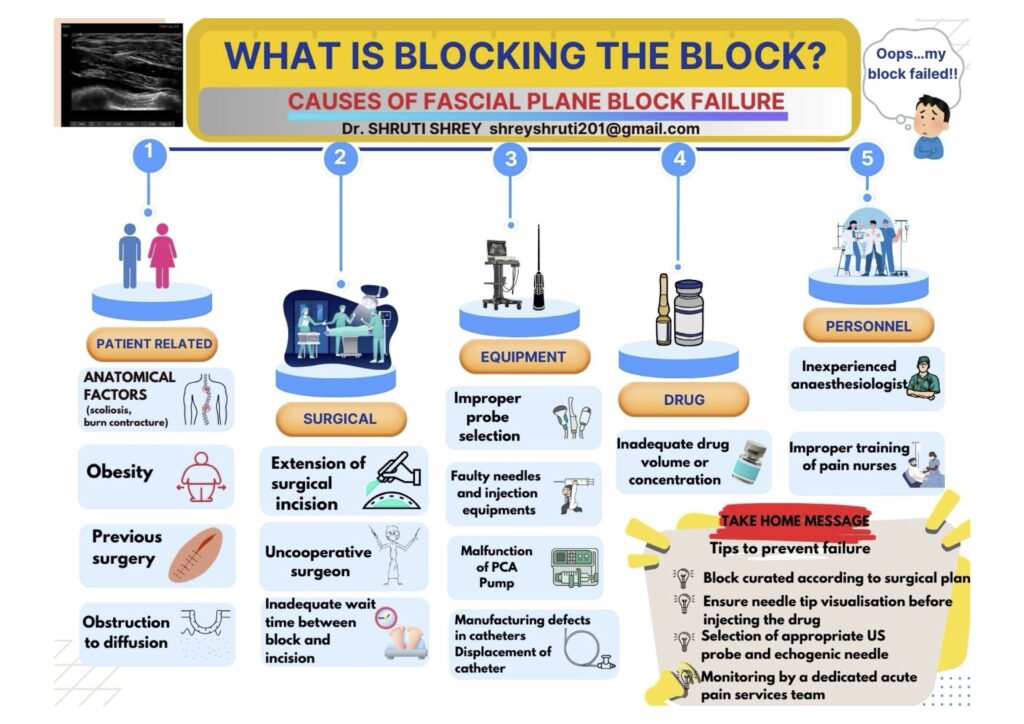 WHAT IS BLOCKING THE BLOCK?

CAUSES OF FASCIAL PLANE BLOCK FAILURE

Dr. SHRUTI SHREY shreyshruti201@gmail.com

Oops...my block failed!!

1

PATIENT RELATED

ANATOMICAL FACTORS (scoliosis, burn contracture)

Obesity

Previous surgery

Obstruction to diffusion

2

SURGICAL

Extension of surgical incision

Uncooperative surgeon

Inadequate wait time between block and incision

3

EQUIPMENT

Improper probe selection

Faulty needles and injection equipments

Malfunction of PCA Pump

Manufacturing defects in catheters Displacement of catheter

4

DRUG

Inadequate drug volume or concentration

5

PERSONNEL

Inexperienced anaesthesiologist

Improper training of pain nurses

TAKE HOME MESSAGE

Tips to prevent failure

Block curated according to surgical plan

Ensure needle tip visualisation before injecting the drug

Selection of appropriate US probe and echogenic needle

Monitoring by a dedicated acute pain services team